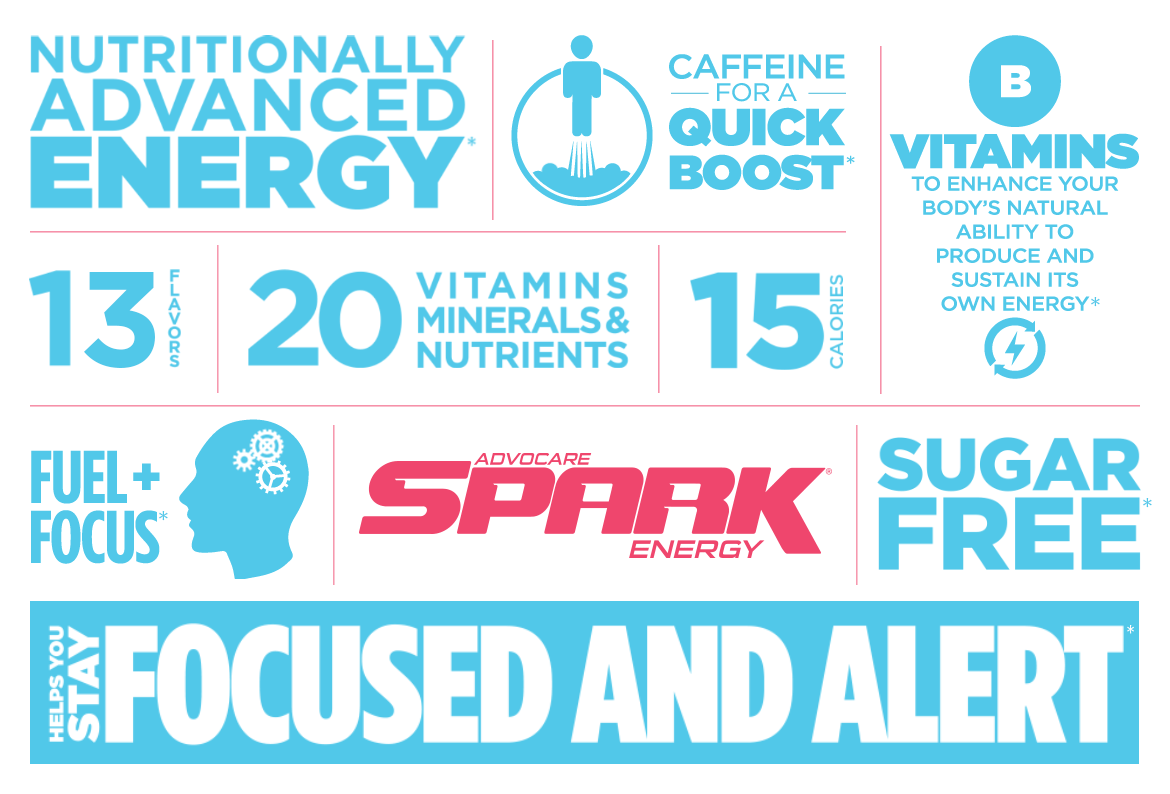 NUTRITIONALLY ADVANCED ENERGY*

CAFFEINE FOR A QUICK BOOST*

B VITAMINS TO ENHANCE YOUR BODY'S NATURAL ABILITY TO PRODUCE AND SUSTAIN ITS OWN ENERGY*

13 FLAVORS

20 VITAMINS MINERALS & NUTRIENTS

15 CALORIES

FUEL + FOCUS*

ADVOCARE SPARK® ENERGY

SUGAR FREE*

HELPS YOU STAY FOCUSED AND ALERT*