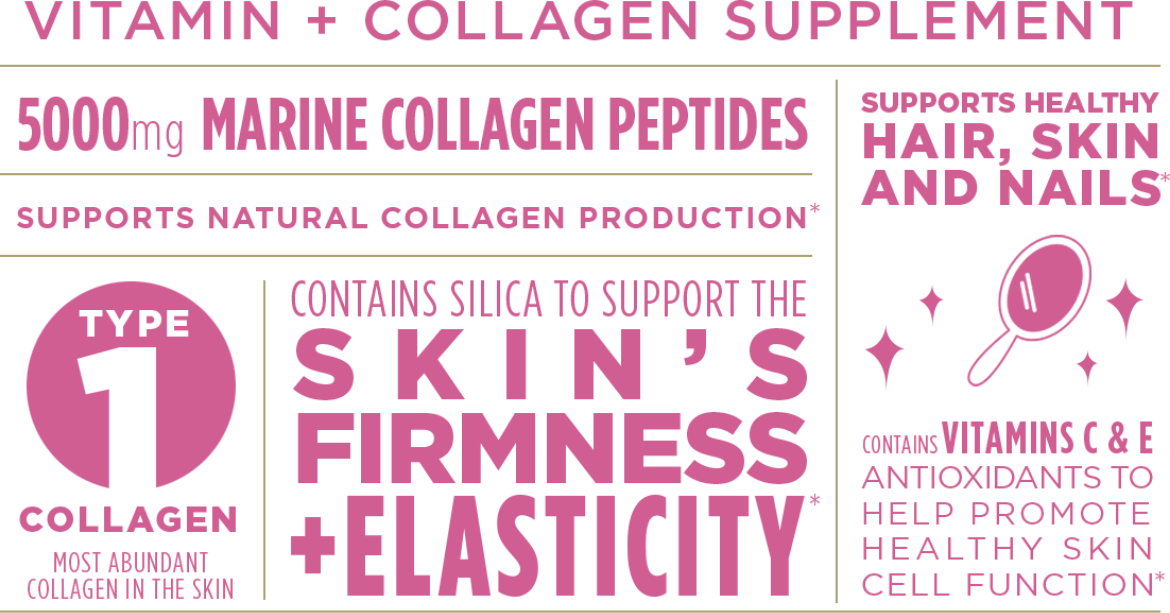 VITAMIN + COLLAGEN SUPPLEMENT

5000mg MARINE COLLAGEN PEPTIDES

SUPPORTS NATURAL COLLAGEN PRODUCTION*

TYPE 1 COLLAGEN

MOST ABUNDANT COLLAGEN IN THE SKIN

CONTAINS SILICA TO SUPPORT THE SKIN'S FIRMNESS +ELASTICITY*

SUPPORTS HEALTHY HAIR, SKIN AND NAILS*

CONTAINS VITAMINS C & E ANTIOXIDANTS TO HELP PROMOTE HEALTHY SKIN CELL FUNCTION*