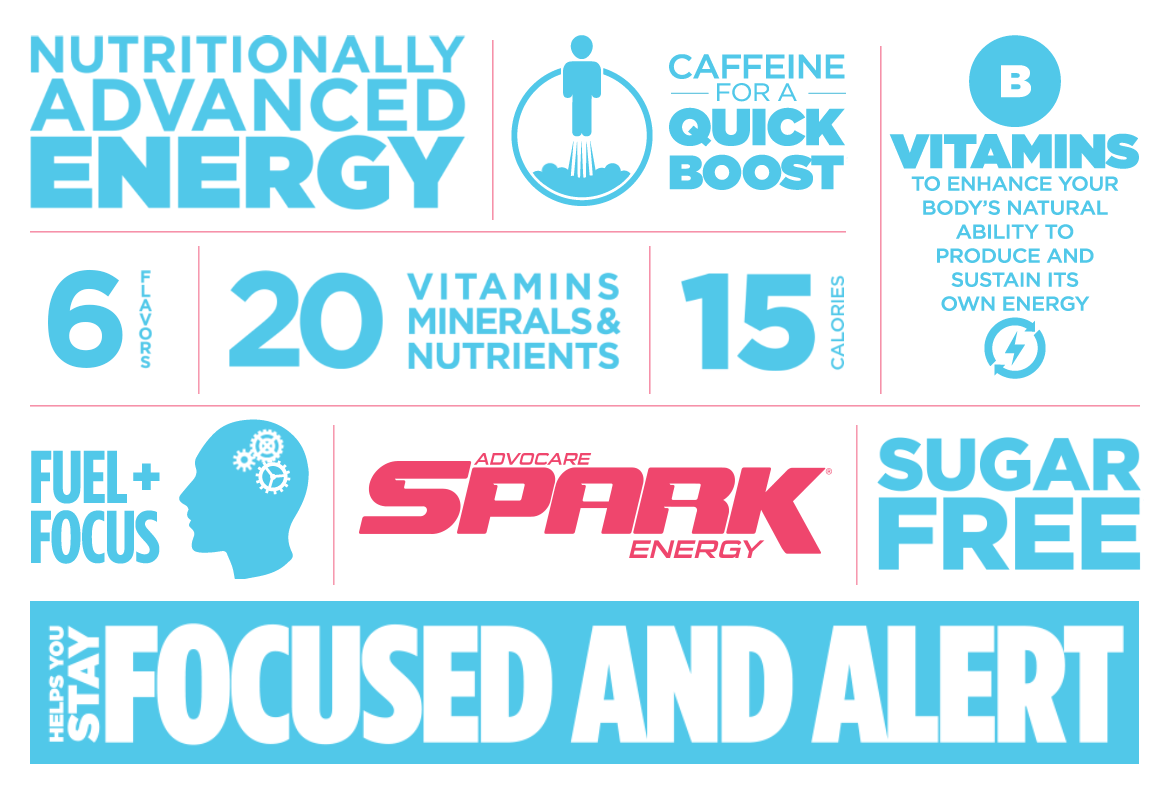 NUTRITIONALLY ADVANCED ENERGY

CAFFEINE FOR A QUICK BOOST

B VITAMINS TO ENHANCE YOUR BODY'S NATURAL ABILITY TO PRODUCE AND SUSTAIN ITS OWN ENERGY

6 FLAVORS

20 VITAMINS MINERALS & NUTRIENTS

15 CALORIES

FUEL + FOCUS

ADVOCARE SPARK® ENERGY

SUGAR FREE

HELPS YOU STAY FOCUSED AND ALERT