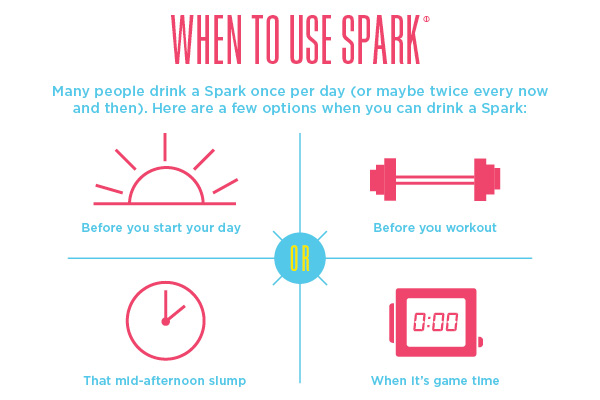 WHEN TO USE SPARK®

Many people drink a Spark once per day (or maybe twice every now and then). Here are a few options when you can drink a Spark:

Before you start your day

Before you workout

OR

That mid-afternoon slump

0:00

When it's game time